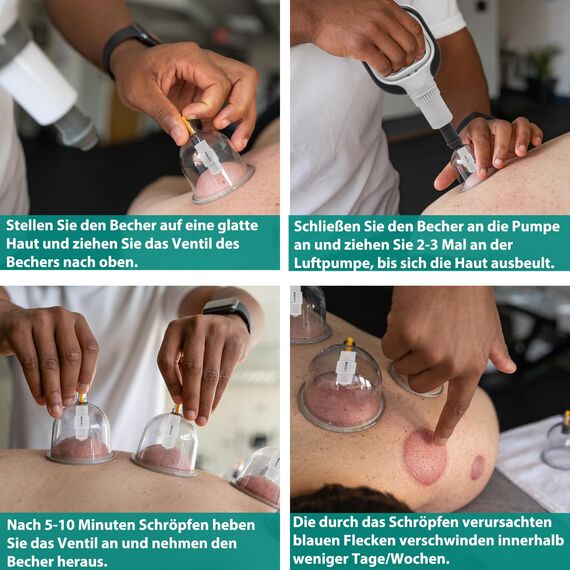 Stellen Sie den Becher auf eine glatte Haut und ziehen Sie das Ventil des Bechers nach oben.

Schließen Sie den Becher an die Pumpe an und ziehen Sie 2-3 Mal an der Luftpumpe, bis sich die Haut ausbeult.

Nach 5-10 Minuten Schröpfen heben Sie das Ventil an und nehmen den Becher heraus.

Die durch das Schröpfen verursachten blauen Flecken verschwinden innerhalb weniger Tage/Wochen.