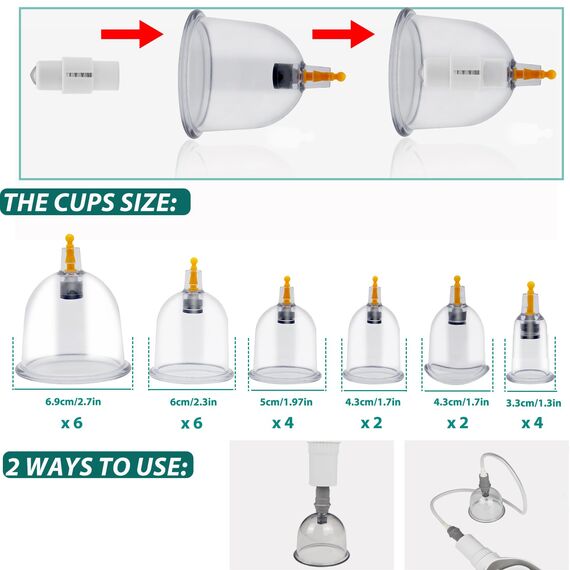 THE CUPS SIZE:

6.9cm/2.7in
x 6

6cm/2.3in
x 6

5cm/1.97in
x 4

4.3cm/1.7in
x 2

4.3cm/1.7in
x 2

3.3cm/1.3in
x 4

2 WAYS TO USE: