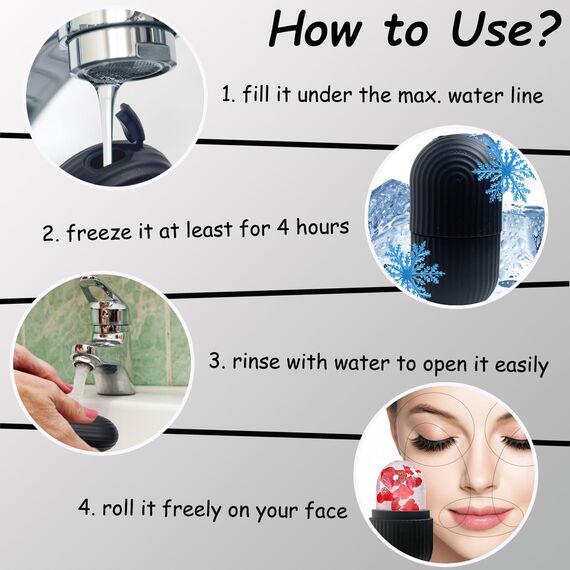 How to Use?

1. fill it under the max. water line

2. freeze it at least for 4 hours

3. rinse with water to open it easily

4. roll it freely on your face