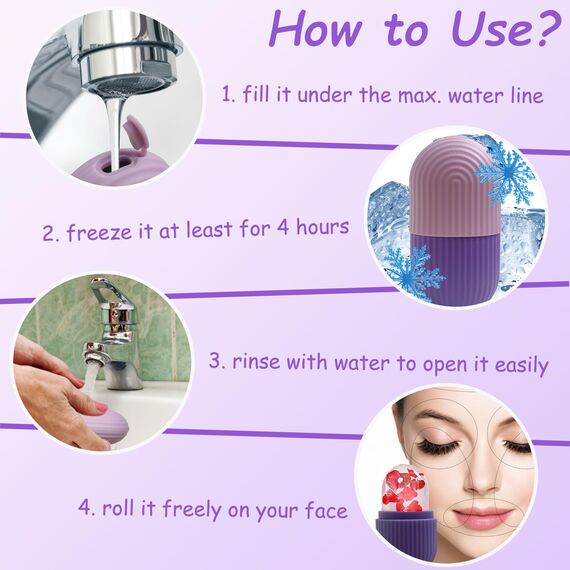 How to Use?

1. fill it under the max. water line

2. freeze it at least for 4 hours

3. rinse with water to open it easily

4. roll it freely on your face