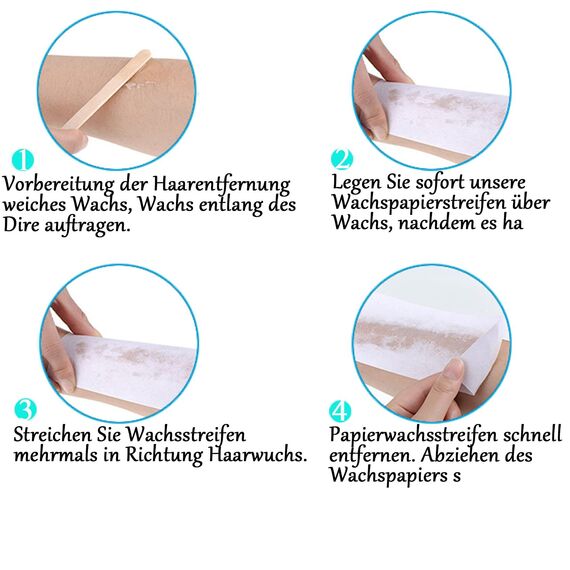 1
Vorbereitung der Haarentfernung weiches Wachs, Wachs entlang des Dire auftragen.

2
Legen Sie sofort unsere Wachspapierstreifen über Wachs, nachdem es ha

3
Streichen Sie Wachsstreifen mehrmals in Richtung Haarwuchs.

4
Papierwachsstreifen schnell entfernen. Abziehen des Wachspapiers s