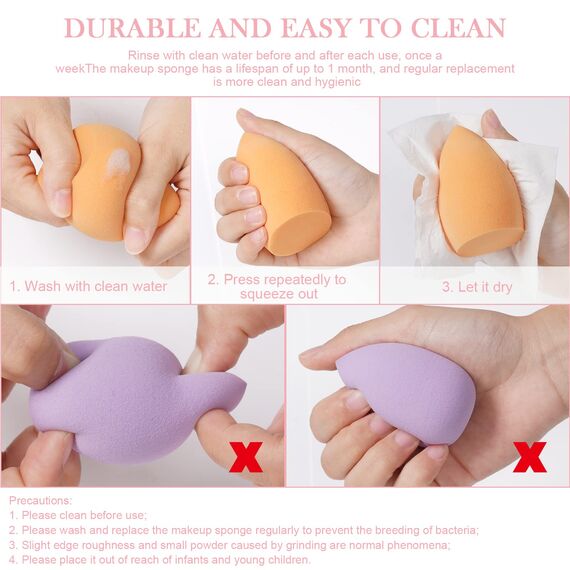 DURABLE AND EASY TO CLEAN

Rinse with clean water before and after each use, once a weekThe makeup sponge has a lifespan of up to 1 month, and regular replacement is more clean and hygienic

1. Wash with clean water

2. Press repeatedly to squeeze out

3. Let it dry

X

X

Precautions:
1. Please clean before use;
2. Please wash and replace the makeup sponge regularly to prevent the breeding of bacteria;
3. Slight edge roughness and small powder caused by grinding are normal phenomena;
4. Please place it out of reach of infants and young children.