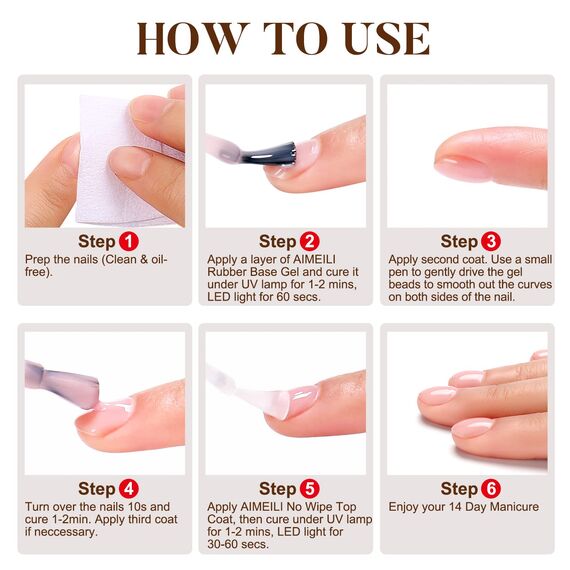 HOW TO USE

Step 1
Prep the nails (Clean & oil-free).

Step 2
Apply a layer of AIMEILI Rubber Base Gel and cure it under UV lamp for 1-2 mins, LED light for 60 secs.

Step 3
Apply second coat. Use a small pen to gently drive the gel beads to smooth out the curves on both sides of the nail.

Step 4
Turn over the nails 10s and cure 1-2min. Apply third coat if neccessary.

Step 5
Apply AIMEILI No Wipe Top Coat, then cure under UV lamp for 1-2 mins, LED light for 30-60 secs.

Step 6
Enjoy your 14 Day Manicure