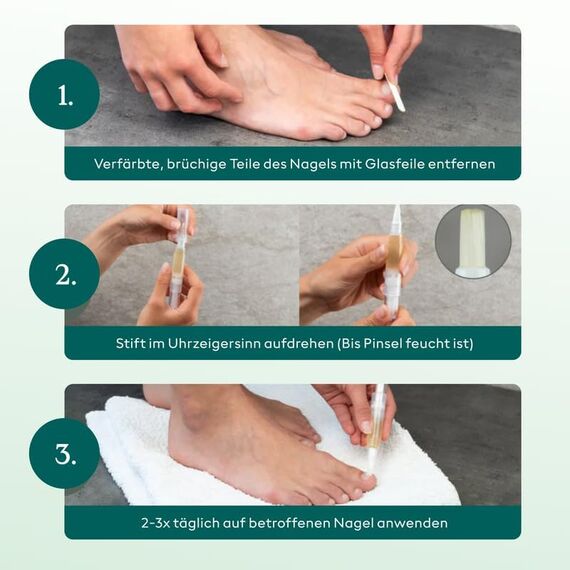 1.

Verfärbte, brüchige Teile des Nagels mit Glasfeile entfernen

2.

Stift im Uhrzeigersinn aufdrehen (Bis Pinsel feucht ist)

3.

2-3x täglich auf betroffenen Nagel anwenden