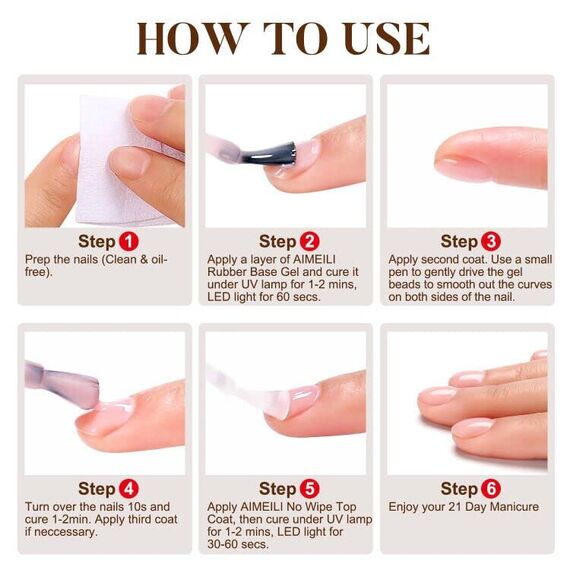 HOW TO USE

Step 1
Prep the nails (Clean & oil-free).

Step 2
Apply a layer of AIMEILI Rubber Base Gel and cure it under UV lamp for 1-2 mins, LED light for 60 secs.

Step 3
Apply second coat. Use a small pen to gently drive the gel beads to smooth out the curves on both sides of the nail.

Step 4
Turn over the nails 10s and cure 1-2min. Apply third coat if neccessary.

Step 5
Apply AIMEILI No Wipe Top Coat, then cure under UV lamp for 1-2 mins, LED light for 30-60 secs.

Step 6
Enjoy your 21 Day Manicure