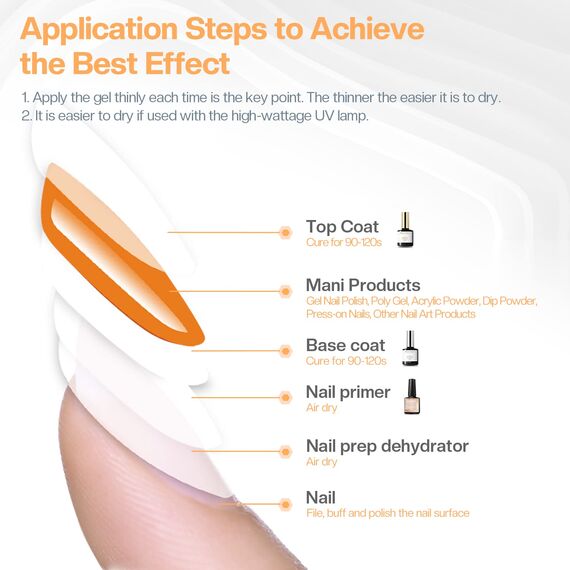 Application Steps to Achieve the Best Effect

1. Apply the gel thinly each time is the key point. The thinner the easier it is to dry.
2. It is easier to dry if used with the high-wattage UV lamp.

Top Coat
Cure for 90-120s

Mani Products
Gel Nail Polish, Poly Gel, Acrylic Powder, Dip Powder, Press-on Nails, Other Nail Art Products

Base coat
Cure for 90-120s

Nail primer
Air dry

Nail prep dehydrator
Air dry

Nail
File, buff and polish the nail surface