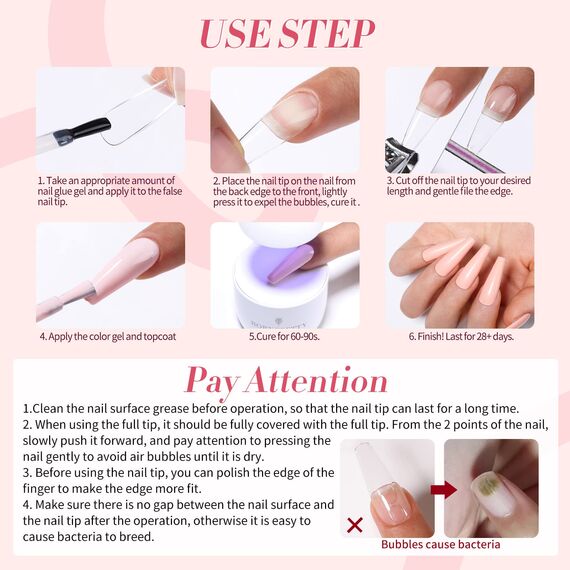 USE STEP

1. Take an appropriate amount of nail glue gel and apply it to the false nail tip.

2. Place the nail tip on the nail from the back edge to the front, lightly press it to expel the bubbles, cure it .

3. Cut off the nail tip to your desired length and gentle file the edge.

4. Apply the color gel and topcoat

5.Cure for 60-90s.

6. Finish! Last for 28+ days.

Pay Attention

1.Clean the nail surface grease before operation, so that the nail tip can last for a long time.
2. When using the full tip, it should be fully covered with the full tip. From the 2 points of the nail, slowly push it forward, and pay attention to pressing the nail gently to avoid air bubbles until it is dry.
3. Before using the nail tip, you can polish the edge of the finger to make the edge more fit.
4. Make sure there is no gap between the nail surface and the nail tip after the operation, otherwise it is easy to cause bacteria to breed.

Bubbles cause bacteria