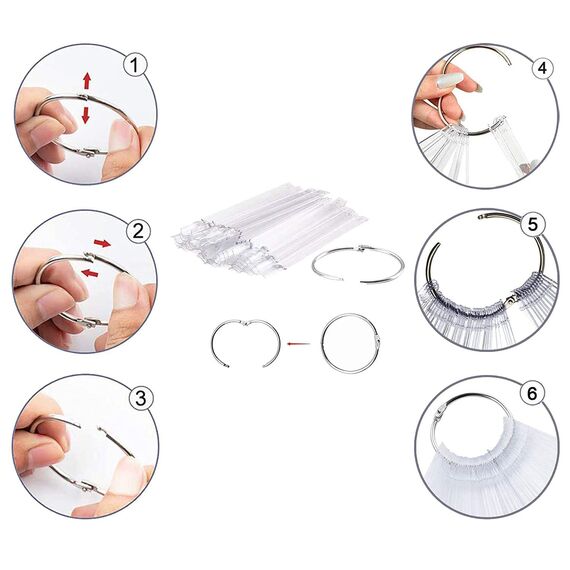 1
2
3
4
5
6