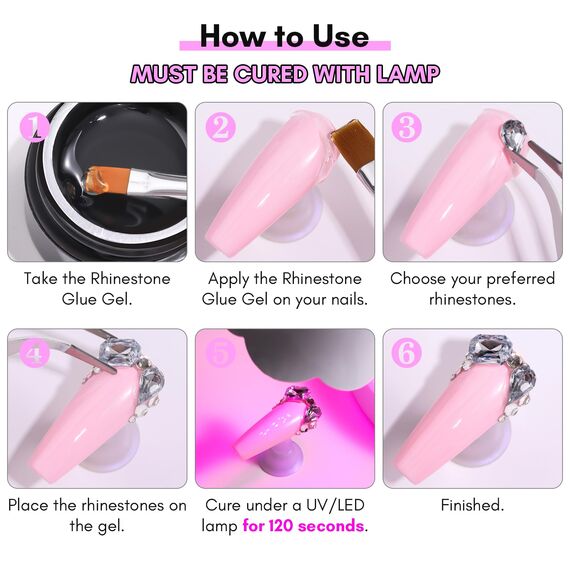 How to Use

MUST BE CURED WITH LAMP

1

Take the Rhinestone Glue Gel.

2

Apply the Rhinestone Glue Gel on your nails.

3

Choose your preferred rhinestones.

4

Place the rhinestones on the gel.

5

Cure under a UV/LED lamp for 120 seconds.

6

Finished.