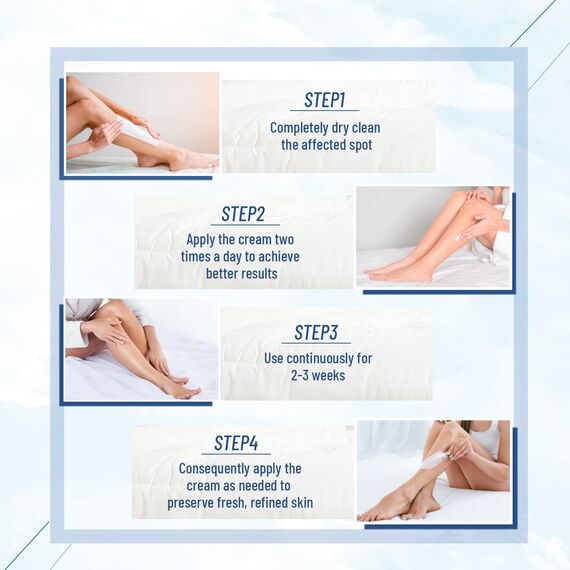 STEP1

Completely dry clean the affected spot

STEP2

Apply the cream two times a day to achieve better results

STEP3

Use continuously for 2-3 weeks

STEP4

Consequently apply the cream as needed to preserve fresh, refined skin