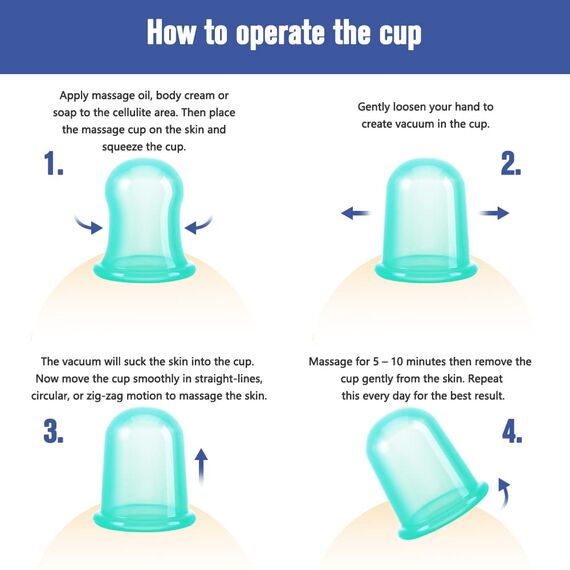 How to operate the cup

Apply massage oil, body cream or soap to the cellulite area. Then place the massage cup on the skin and squeeze the cup.

1.

Gently loosen your hand to create vacuum in the cup.

2.

The vacuum will suck the skin into the cup. Now move the cup smoothly in straight-lines, circular, or zig-zag motion to massage the skin.

3.

Massage for 5 – 10 minutes then remove the cup gently from the skin. Repeat this every day for the best result.

4.