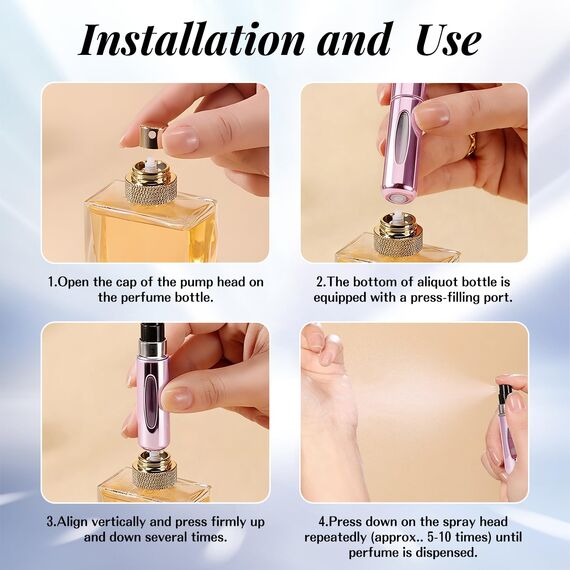 Installation and Use

1.Open the cap of the pump head on the perfume bottle.

2.The bottom of aliquot bottle is equipped with a press-filling port.

3.Align vertically and press firmly up and down several times.

4.Press down on the spray head repeatedly (approx.. 5-10 times) until perfume is dispensed.