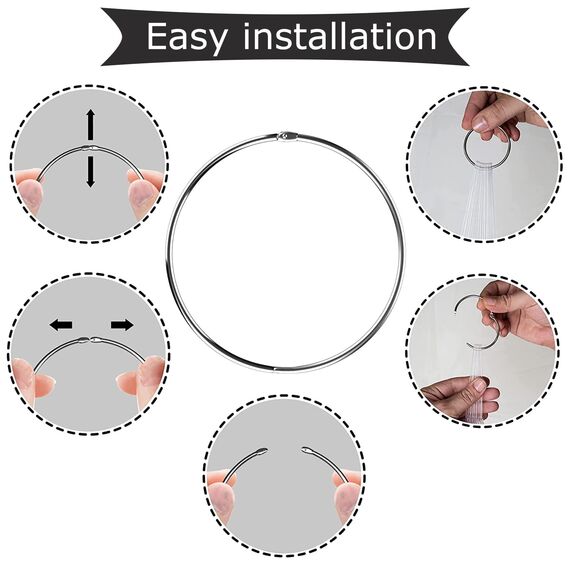 Easy installation