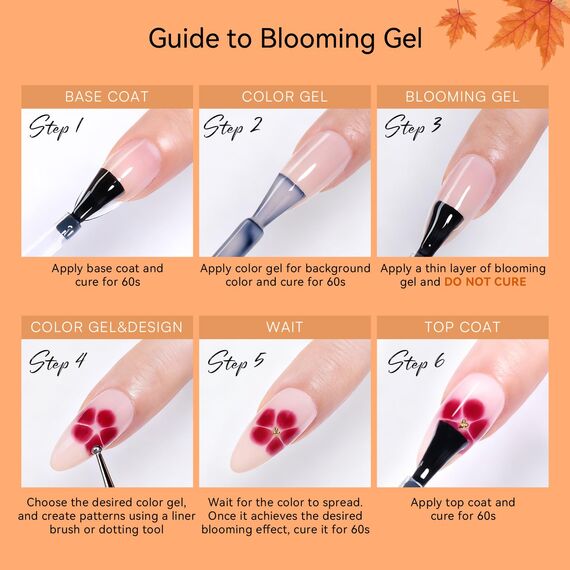 Guide to Blooming Gel

BASE COAT

Step 1

Apply base coat and cure for 60s

COLOR GEL

Step 2

Apply color gel for background color and cure for 60s

BLOOMING GEL

Step 3

Apply a thin layer of blooming gel and DO NOT CURE

COLOR GEL&DESIGN

Step 4

Choose the desired color gel, and create patterns using a liner brush or dotting tool

WAIT

Step 5

Wait for the color to spread. Once it achieves the desired blooming effect, cure it for 60s

TOP COAT

Step 6

Apply top coat and cure for 60s