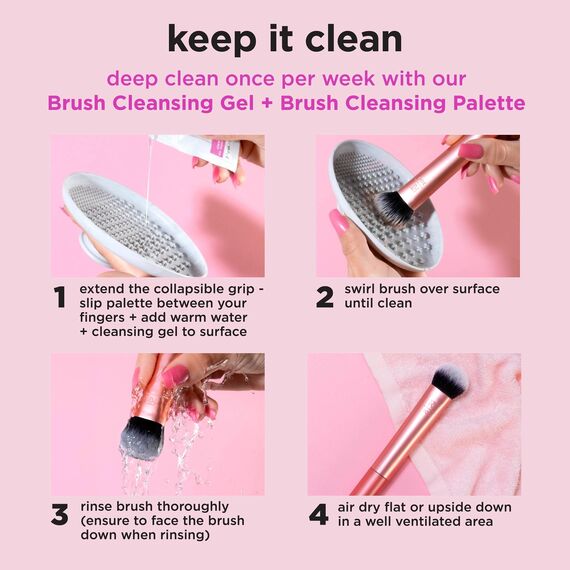 keep it clean

deep clean once per week with our
Brush Cleansing Gel + Brush Cleansing Palette

1 extend the collapsible grip - slip palette between your fingers + add warm water + cleansing gel to surface

2 swirl brush over surface until clean

3 rinse brush thoroughly (ensure to face the brush down when rinsing)

4 air dry flat or upside down in a well ventilated area