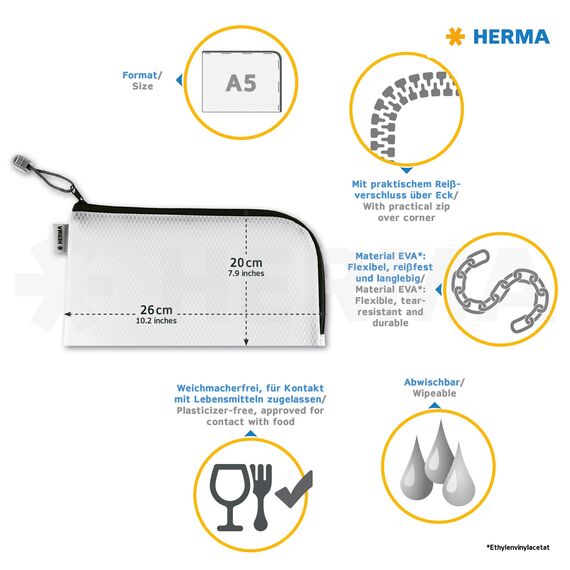 HERMA

Format/
Size

A5

Mit praktischem Reißverschluss über Eck/
With practical zip over corner

HERMA

20 cm
7.9 inches

26 cm
10.2 inches

Material EVA*: Flexibel, reißfest und langlebig/
Material EVA*: Flexible, tear-resistant and durable

Weichmacherfrei, für Kontakt mit Lebensmitteln zugelassen/
Plasticizer-free, approved for contact with food

Abwischbar/
Wipeable

*Ethylenvinylacetat