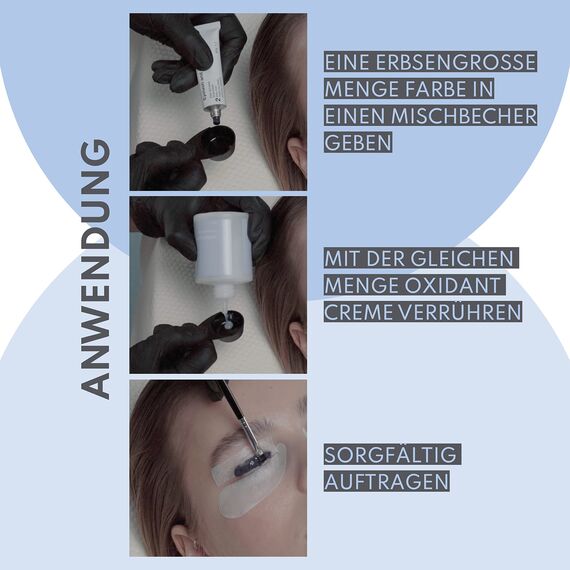 ANWENDUNG

EINE ERBSENGROSSE MENGE FARBE IN EINEN MISCHBECHER GEBEN

MIT DER GLEICHEN MENGE OXIDANT CREME VERRÜHREN

SORGFÄLTIG AUFTRAGEN