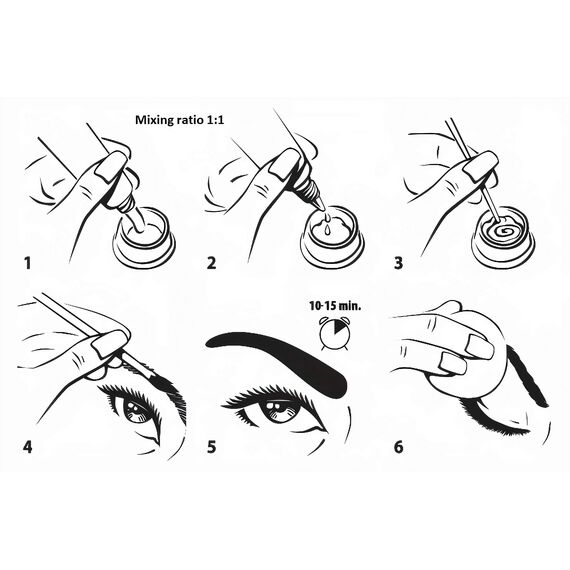 Mixing ratio 1:1

1

2

3

10-15 min.

4

5

6