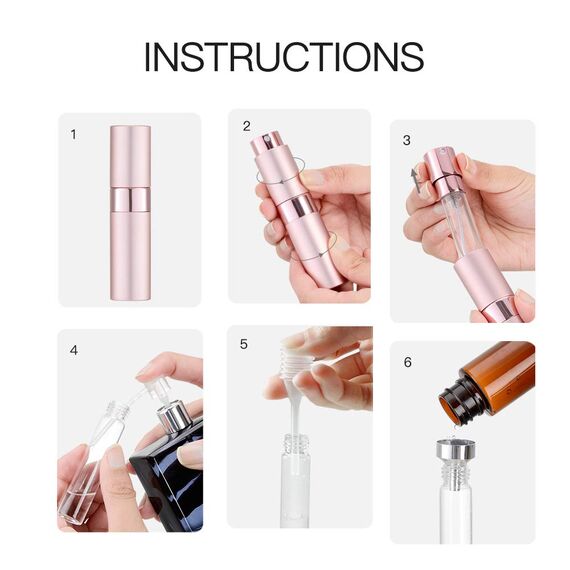 INSTRUCTIONS

1

2

3

4

5

6