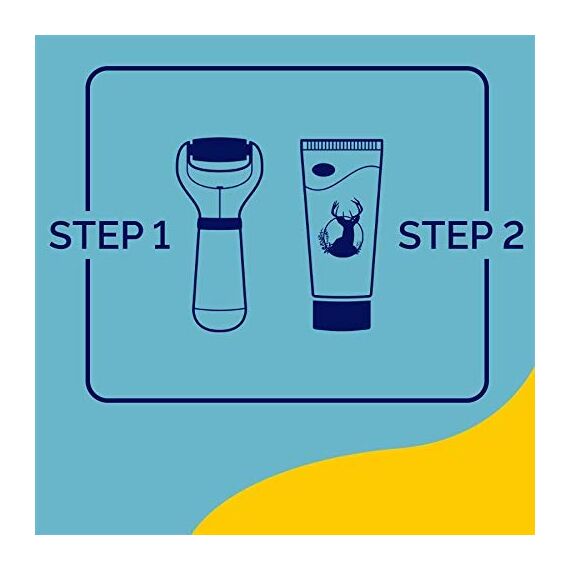 STEP 1

STEP 2