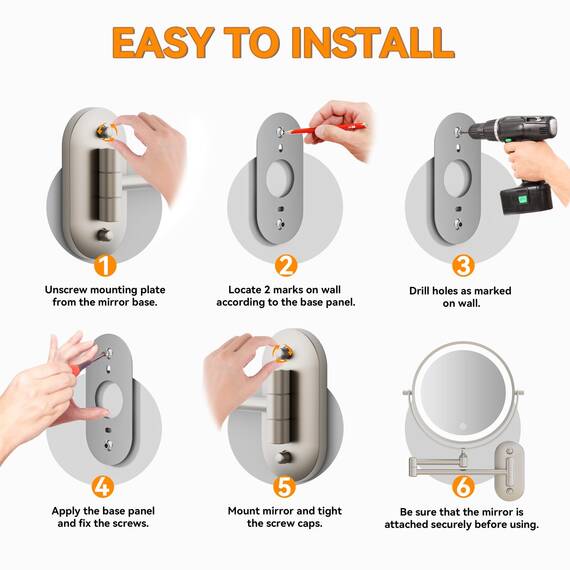 EASY TO INSTALL

1
Unscrew mounting plate from the mirror base.

2
Locate 2 marks on wall according to the base panel.

3
Drill holes as marked on wall.

4
Apply the base panel and fix the screws.

5
Mount mirror and tight the screw caps.

6
Be sure that the mirror is attached securely before using.