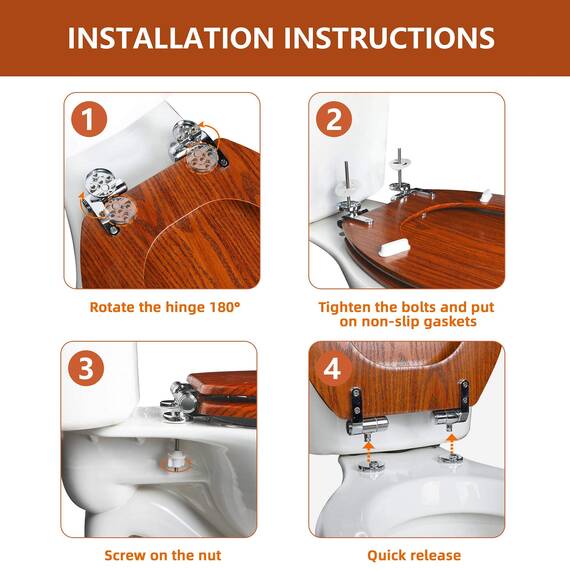 INSTALLATION INSTRUCTIONS

1

Rotate the hinge 180°

2

Tighten the bolts and put on non-slip gaskets

3

Screw on the nut

4

Quick release