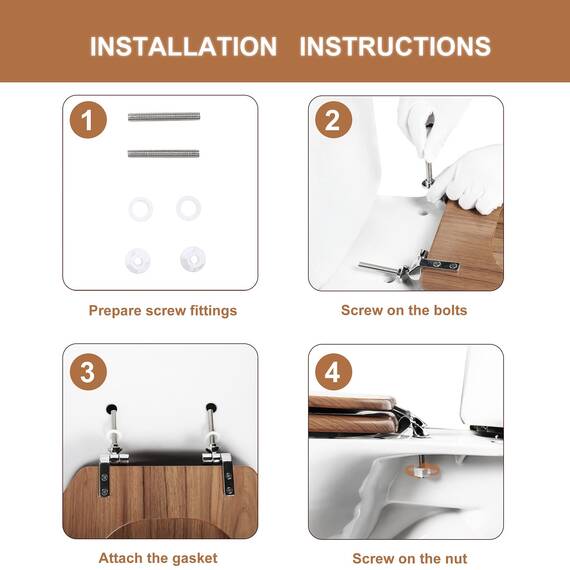 INSTALLATION INSTRUCTIONS

1

Prepare screw fittings

2

Screw on the bolts

3

Attach the gasket

4

Screw on the nut