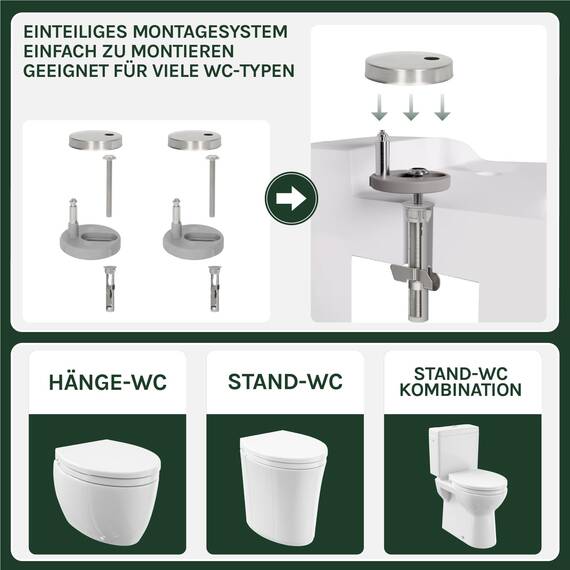 EINTEILIGES MONTAGESYSTEM
EINFACH ZU MONTIEREN
GEEIGNET FÜR VIELE WC-TYPEN

HÄNGE-WC

STAND-WC

STAND-WC KOMBINATION