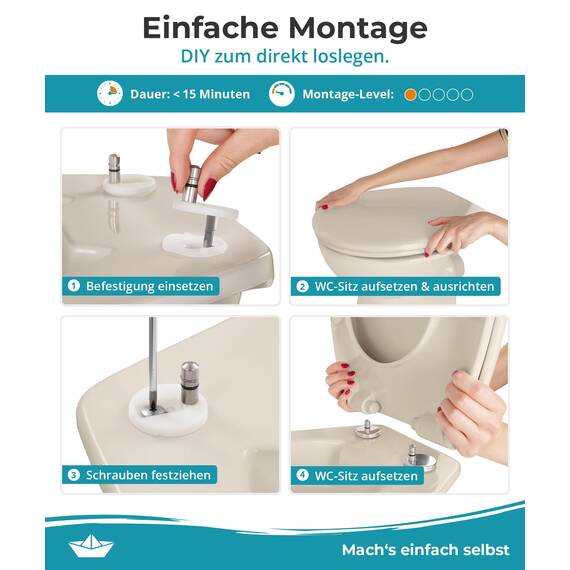 Einfache Montage
DIY zum direkt loslegen.

Dauer: < 15 Minuten

Montage-Level:

1 Befestigung einsetzen

2 WC-Sitz aufsetzen & ausrichten

3 Schrauben festziehen

4 WC-Sitz aufsetzen

Mach‘s einfach selbst