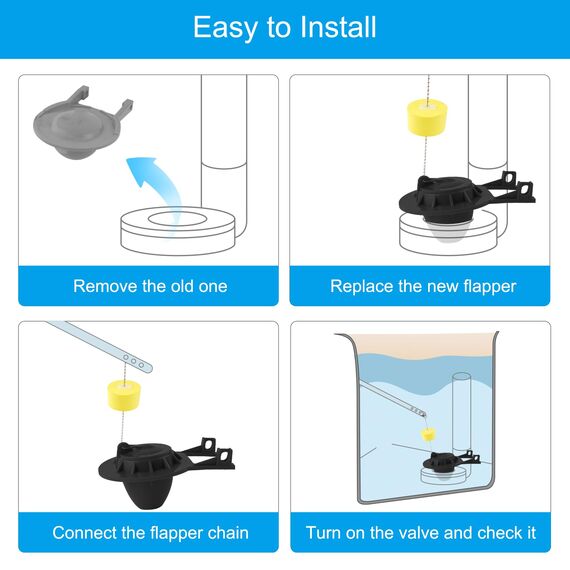 Easy to Install

Remove the old one

Replace the new flapper

Connect the flapper chain

Turn on the valve and check it