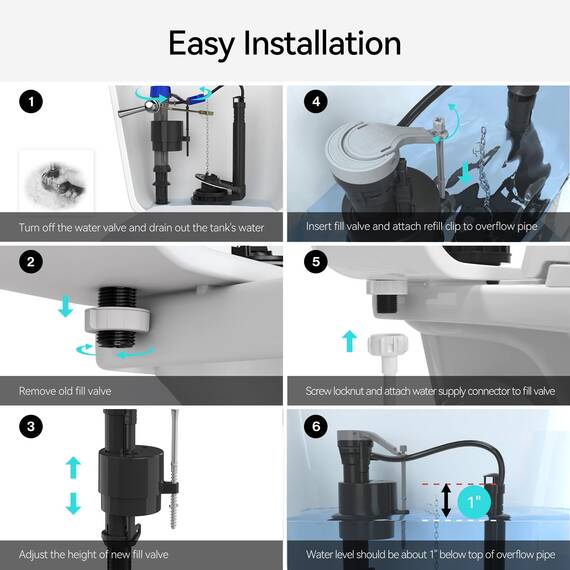 Easy Installation

1

Turn off the water valve and drain out the tank's water

2

Remove old fill valve

3

Adjust the height of new fill valve

4

Insert fill valve and attach refill clip to overflow pipe

5

Screw locknut and attach water supply connector to fill valve

6

1"

Water level should be about 1" below top of overflow pipe