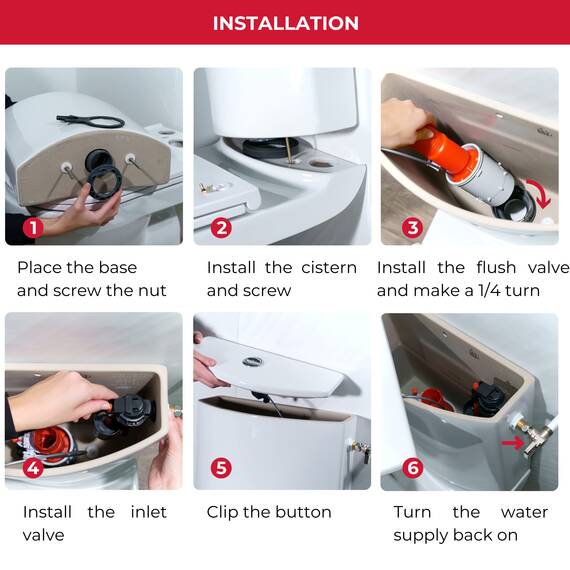 INSTALLATION

1

Place the base and screw the nut

2

Install the cistern and screw

3

Install the flush valve and make a 1/4 turn

4

Install the inlet valve

5

Clip the button

6

Turn the water supply back on