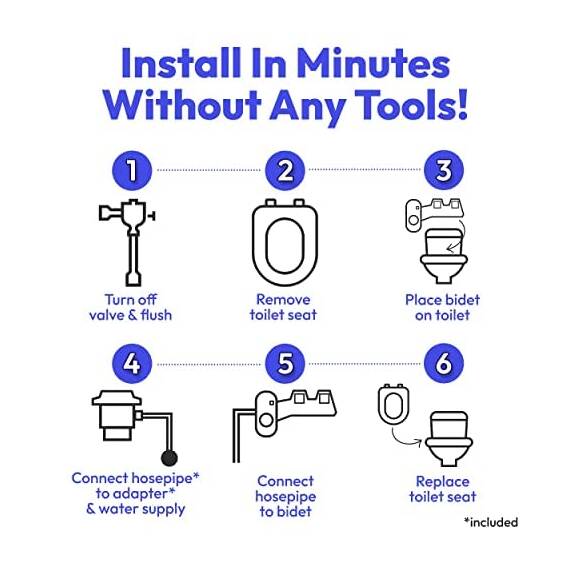 Install In Minutes Without Any Tools!

1

Turn off valve & flush

2

Remove toilet seat

3

Place bidet on toilet

4

Connect hosepipe* to adapter* & water supply

5

Connect hosepipe to bidet

6

Replace toilet seat

*included