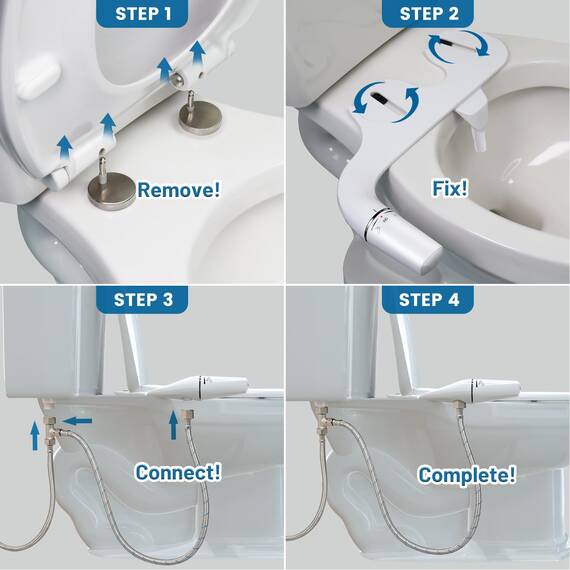 STEP 1

Remove!

STEP 2

Fix!

STEP 3

Connect!

STEP 4

Complete!