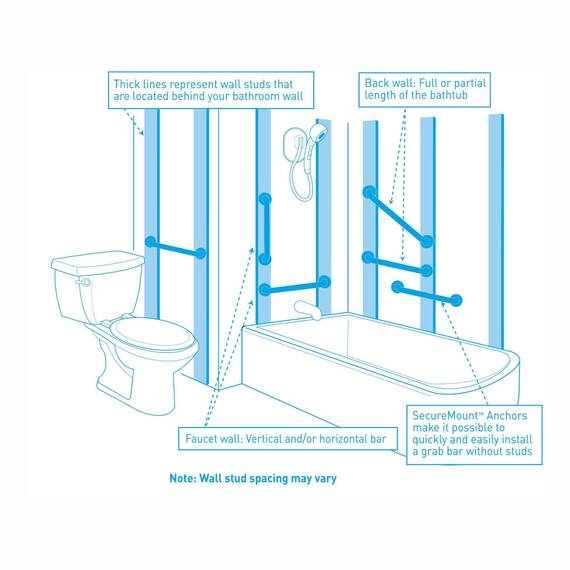 Thick lines represent wall studs that are located behind your bathroom wall

Back wall: Full or partial length of the bathtub

Faucet wall: Vertical and/or horizontal bar

SecureMount™ Anchors make it possible to quickly and easily install a grab bar without studs

Note: Wall stud spacing may vary