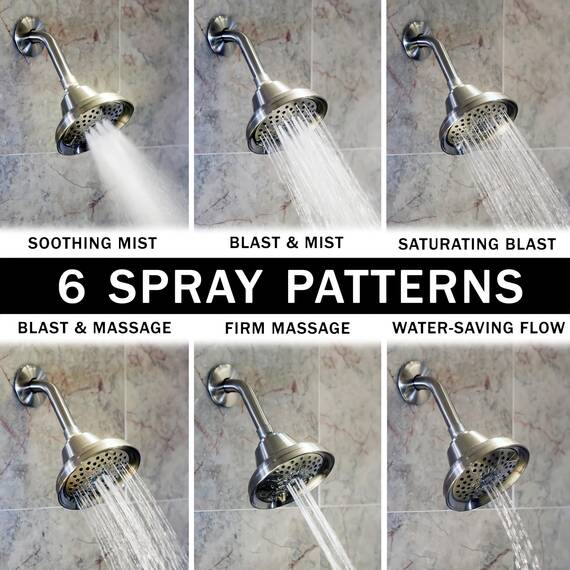 SOOTHING MIST

BLAST & MIST

SATURATING BLAST

6 SPRAY PATTERNS

BLAST & MASSAGE

FIRM MASSAGE

WATER-SAVING FLOW