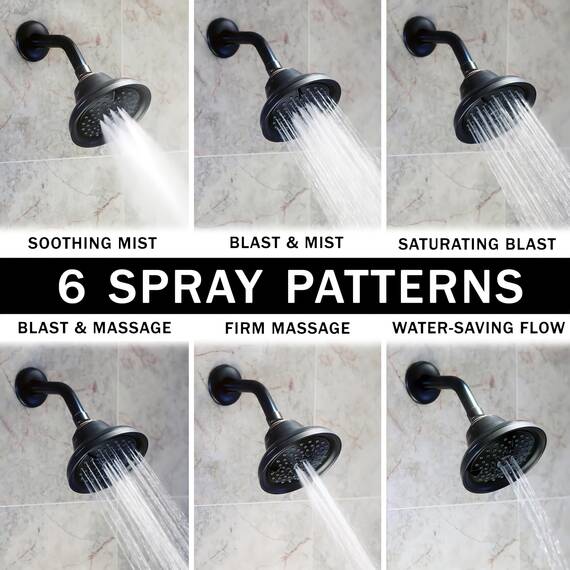 SOOTHING MIST

BLAST & MIST

SATURATING BLAST

6 SPRAY PATTERNS

BLAST & MASSAGE

FIRM MASSAGE

WATER-SAVING FLOW