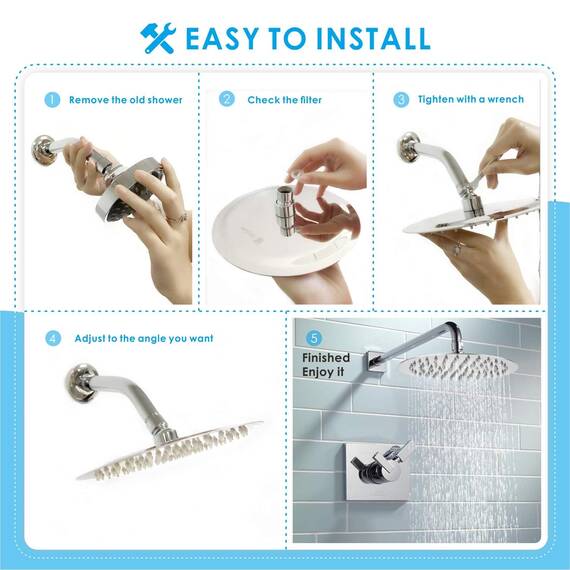 EASY TO INSTALL

1 Remove the old shower

2 Check the filter

3 Tighten with a wrench

4 Adjust to the angle you want

5 Finished Enjoy it