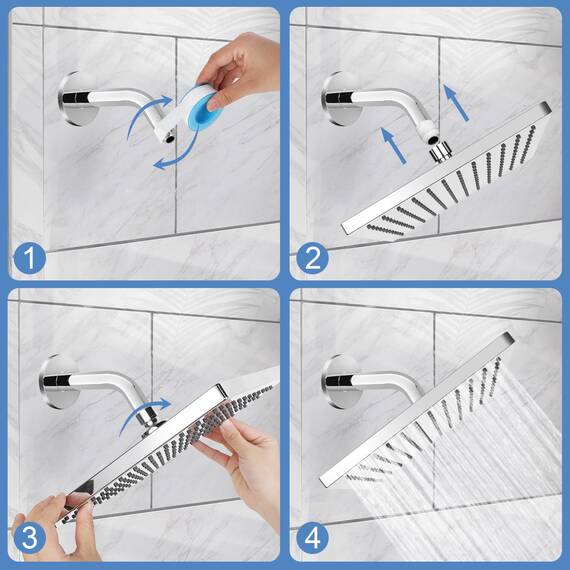 1
2
3
4