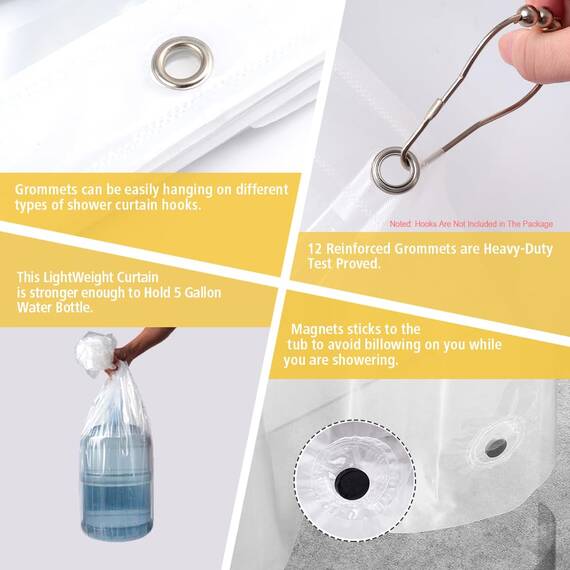 Grommets can be easily hanging on different types of shower curtain hooks.

Noted: Hooks Are Not Included in The Package

12 Reinforced Grommets are Heavy-Duty Test Proved.

This LightWeight Curtain is stronger enough to Hold 5 Gallon Water Bottle.

Magnets sticks to the tub to avoid billowing on you while you are showering.