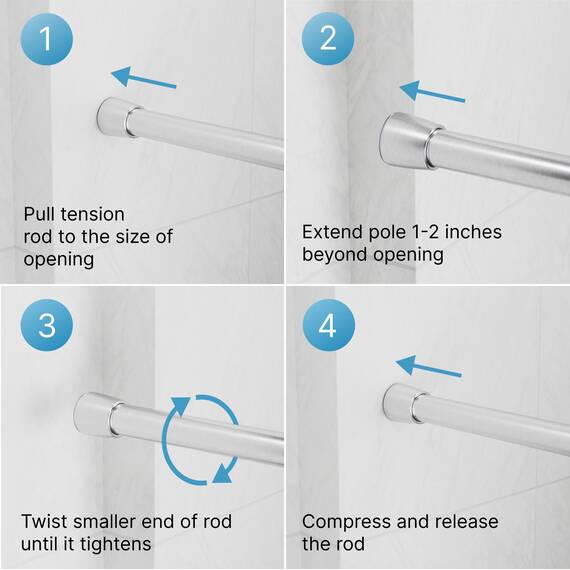 1

Pull tension rod to the size of opening

2

Extend pole 1-2 inches beyond opening

3

Twist smaller end of rod until it tightens

4

Compress and release the rod