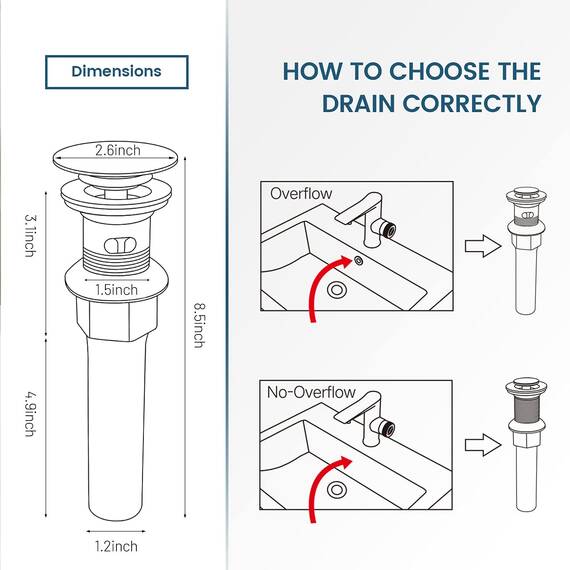 Dimensions

2.6inch

3.1inch

1.5inch

8.5inch

4.9inch

1.2inch

HOW TO CHOOSE THE DRAIN CORRECTLY

Overflow

No-Overflow