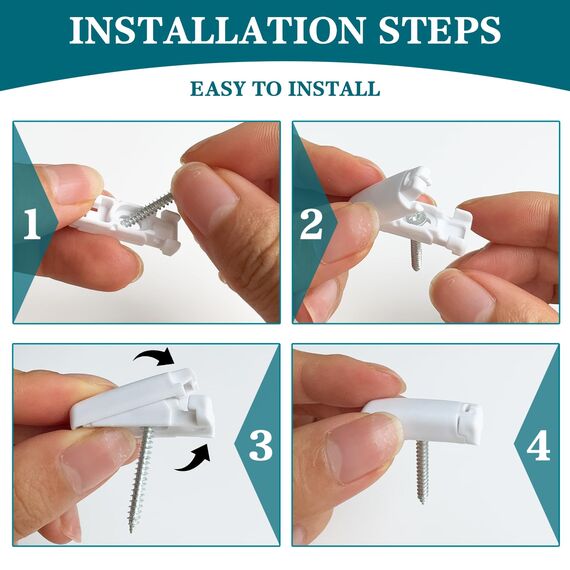 INSTALLATION STEPS

EASY TO INSTALL

1

2

3

4