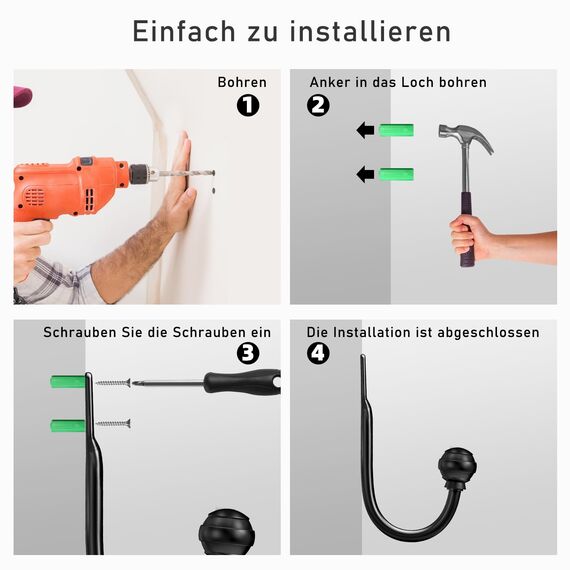 Einfach zu installieren

Bohren
1

Anker in das Loch bohren
2

Schrauben Sie die Schrauben ein
3

Die Installation ist abgeschlossen
4