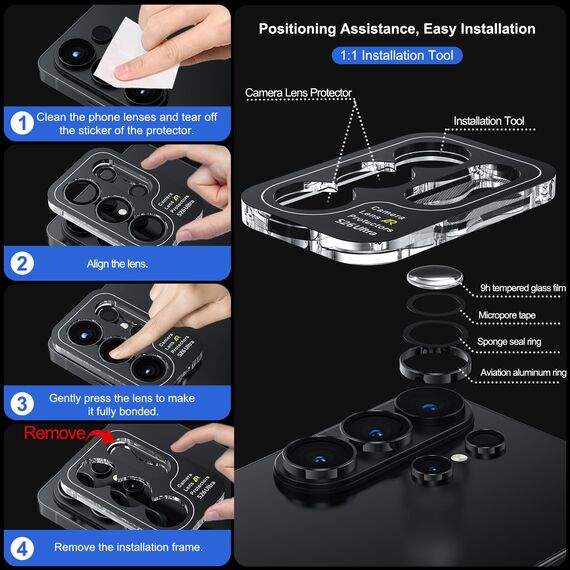 1 Clean the phone lenses and tear off the sticker of the protector.

Camera Lens Protectors S26 Ultra

2 Align the lens.

Camera Lens Protectors S26 Ultra

3 Gently press the lens to make it fully bonded.

Remove

Camera Lens Protectors S26 Ultra

4 Remove the installation frame.

Positioning Assistance, Easy Installation

1:1 Installation Tool

Camera Lens Protector

Installation Tool

Camera Lens Protectors S26 Ultra

9h tempered glass film

Micropore tape

Sponge seal ring

Aviation aluminum ring