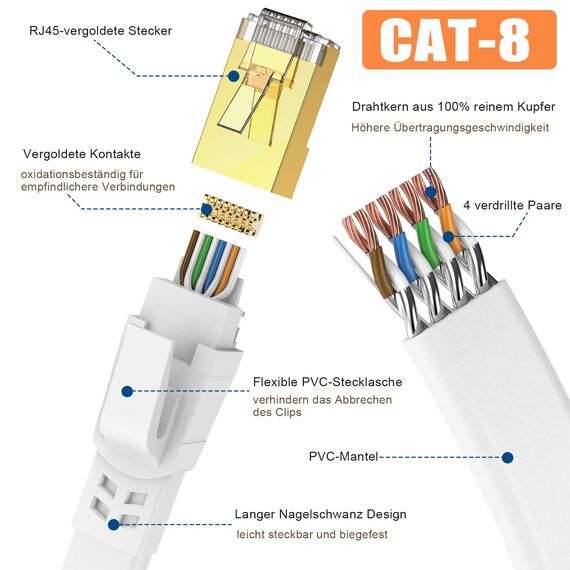 RJ45-vergoldete Stecker

CAT-8

Drahtkern aus 100% reinem Kupfer
Höhere Übertragungsgeschwindigkeit

Vergoldete Kontakte
oxidationsbeständig für empfindlichere Verbindungen

4 verdrillte Paare

Flexible PVC-Stecklasche
verhindern das Abbrechen des Clips

PVC-Mantel

Langer Nagelschwanz Design
leicht steckbar und biegefest