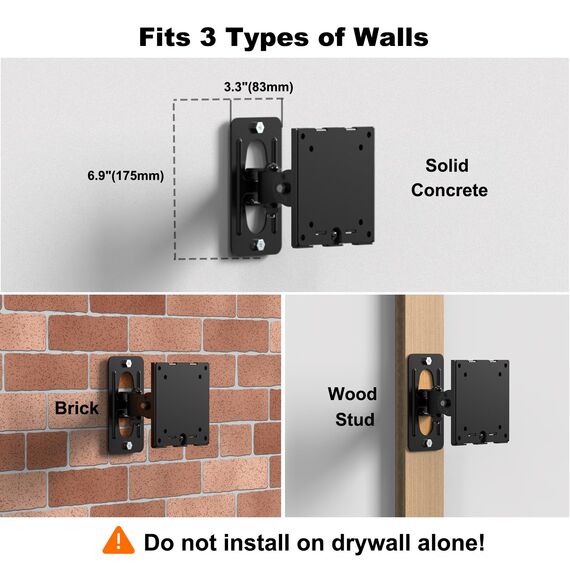 Fits 3 Types of Walls

3.3"(83mm)

6.9"(175mm)

Solid Concrete

Brick

Wood Stud

Do not install on drywall alone!