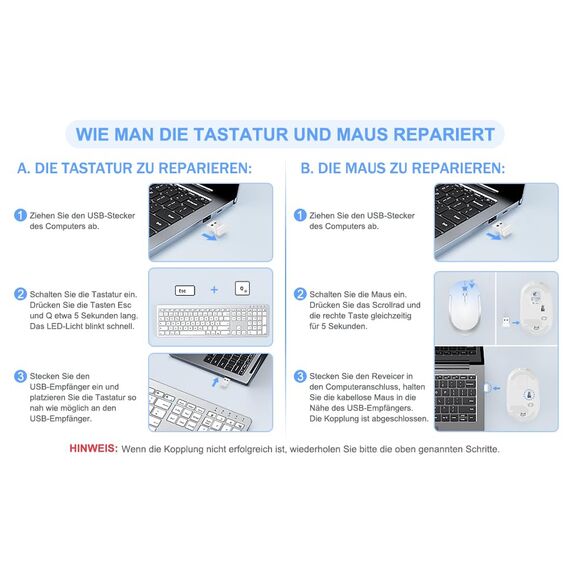 WIE MAN DIE TASTATUR UND MAUS REPARIERT

A. DIE TASTATUR ZU REPARIEREN:

1 Ziehen Sie den USB-Stecker des Computers ab.

2 Schalten Sie die Tastatur ein. Drücken Sie die Tasten Esc und Q etwa 5 Sekunden lang. Das LED-Licht blinkt schnell.

Esc + Q

3 Stecken Sie den USB-Empfänger ein und platzieren Sie die Tastatur so nah wie möglich an den USB-Empfänger.

B. DIE MAUS ZU REPARIEREN:

1 Ziehen Sie den USB-Stecker des Computers ab.

2 Schalten Sie die Maus ein. Drücken Sie das Scrollrad und die rechte Taste gleichzeitig für 5 Sekunden.

3 Stecken Sie den Reveicer in den Computeranschluss, halten Sie die kabellose Maus in die Nähe des USB-Empfängers. Die Kopplung ist abgeschlossen.

HINWEIS: Wenn die Kopplung nicht erfolgreich ist, wiederholen Sie bitte die oben genannten Schritte.