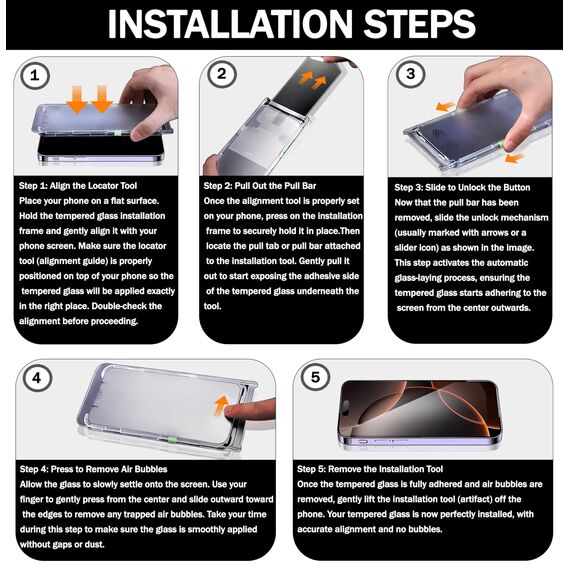 INSTALLATION STEPS

1

Step 1: Align the Locator Tool
Place your phone on a flat surface. Hold the tempered glass installation frame and gently align it with your phone screen. Make sure the locator tool (alignment guide) is properly positioned on top of your phone so the tempered glass will be applied exactly in the right place. Double-check the alignment before proceeding.

2

Step 2: Pull Out the Pull Bar
Once the alignment tool is properly set on your phone, press on the installation frame to securely hold it in place.Then locate the pull tab or pull bar attached to the installation tool. Gently pull it out to start exposing the adhesive side of the tempered glass underneath the tool.

3

Step 3: Slide to Unlock the Button
Now that the pull bar has been removed, slide the unlock mechanism (usually marked with arrows or a slider icon) as shown in the image. This step activates the automatic glass-laying process, ensuring the tempered glass starts adhering to the screen from the center outwards.

4

Step 4: Press to Remove Air Bubbles
Allow the glass to slowly settle onto the screen. Use your finger to gently press from the center and slide outward toward the edges to remove any trapped air bubbles. Take your time during this step to make sure the glass is smoothly applied without gaps or dust.

5

Step 5: Remove the Installation Tool
Once the tempered glass is fully adhered and air bubbles are removed, gently lift the installation tool (artifact) off the phone. Your tempered glass is now perfectly installed, with accurate alignment and no bubbles.