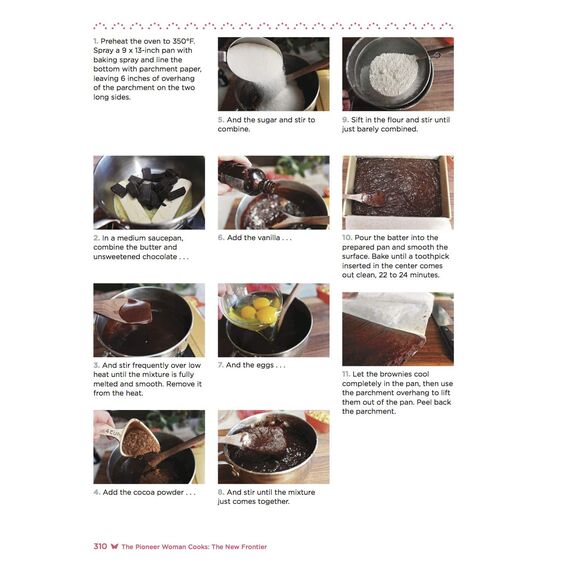 1. Preheat the oven to 350°F. Spray a 9 x 13-inch pan with baking spray and line the bottom with parchment paper, leaving 6 inches of overhang of the parchment on the two long sides.

2. In a medium saucepan, combine the butter and unsweetened chocolate . . .

3. And stir frequently over low heat until the mixture is fully melted and smooth. Remove it from the heat.

4. Add the cocoa powder . . .

5. And the sugar and stir to combine.

6. Add the vanilla . . .

7. And the eggs . . .

8. And stir until the mixture just comes together.

9. Sift in the flour and stir until just barely combined.

10. Pour the batter into the prepared pan and smooth the surface. Bake until a toothpick inserted in the center comes out clean, 22 to 24 minutes.

11. Let the brownies cool completely in the pan, then use the parchment overhang to lift them out of the pan. Peel back the parchment.

310 The Pioneer Woman Cooks: The New Frontier